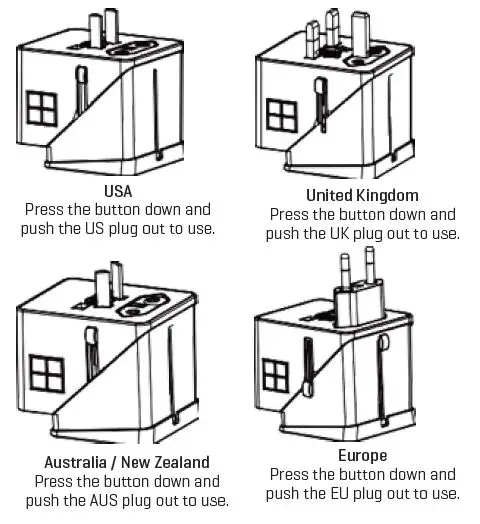 USA
Press the button down and push the US plug out to use.

United Kingdom
Press the button down and push the UK plug out to use.

Australia / New Zealand
Press the button down and push the AUS plug out to use.

Europe
Press the button down and push the EU plug out to use.