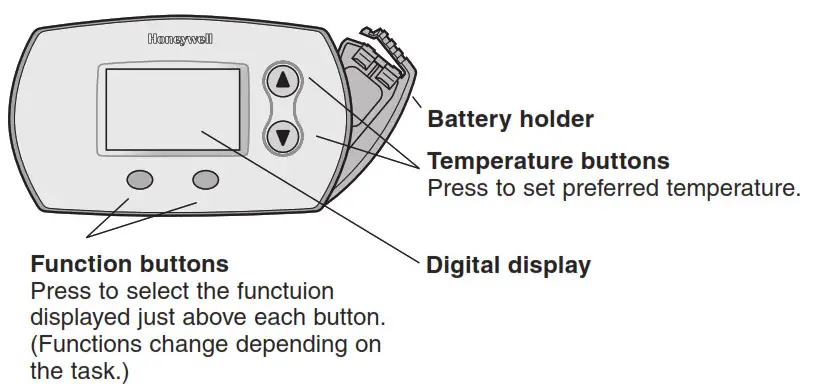 Honeywell

Battery holder

Temperature buttons
Press to set preferred temperature.

Function buttons
Press to select the functuion displayed just above each button. (Functions change depending on the task.)

Digital display