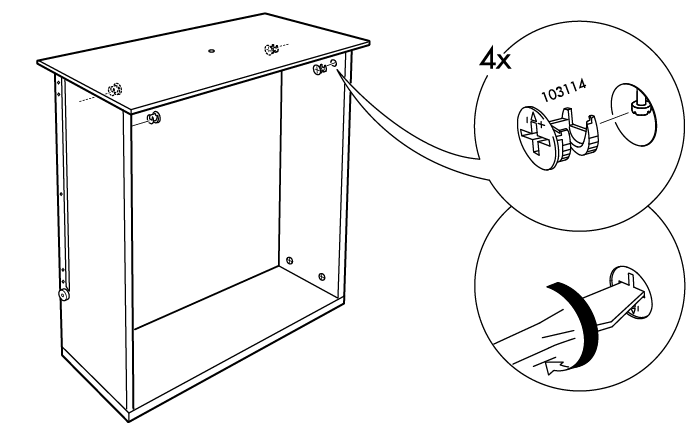 4x

103114