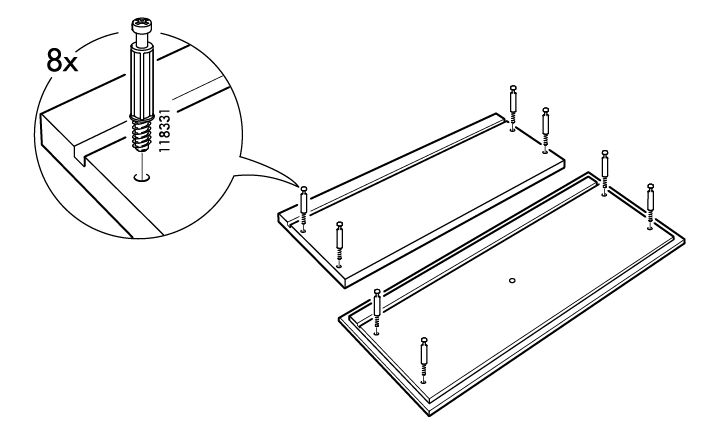 8x

118331