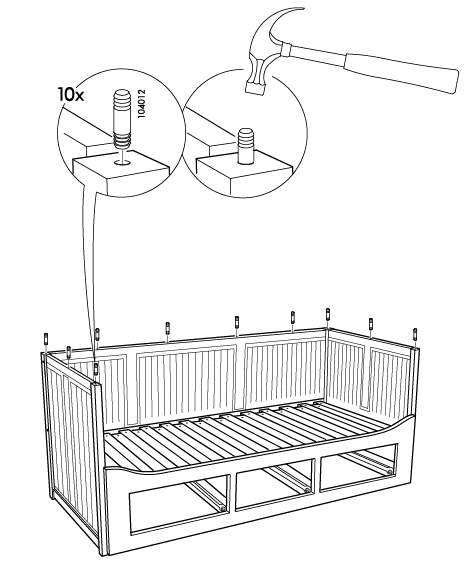 10x
104012