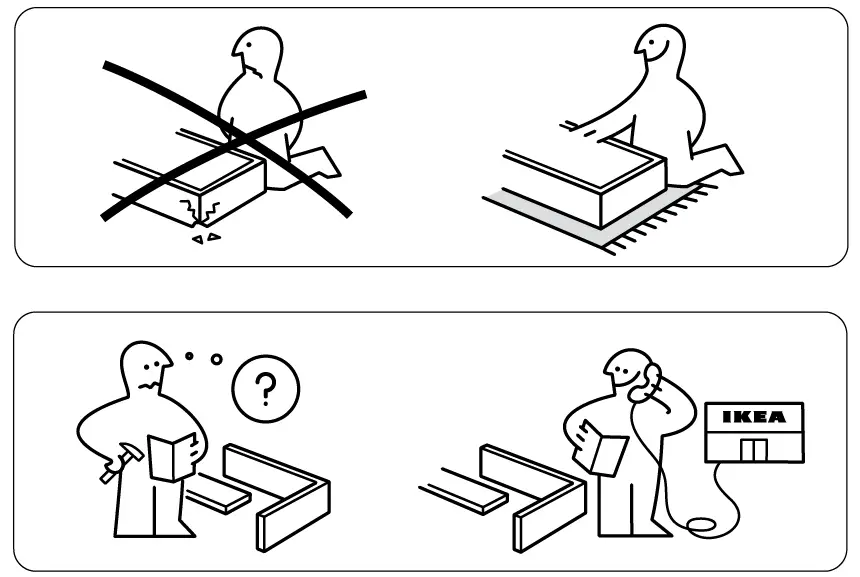 ?

IKEA