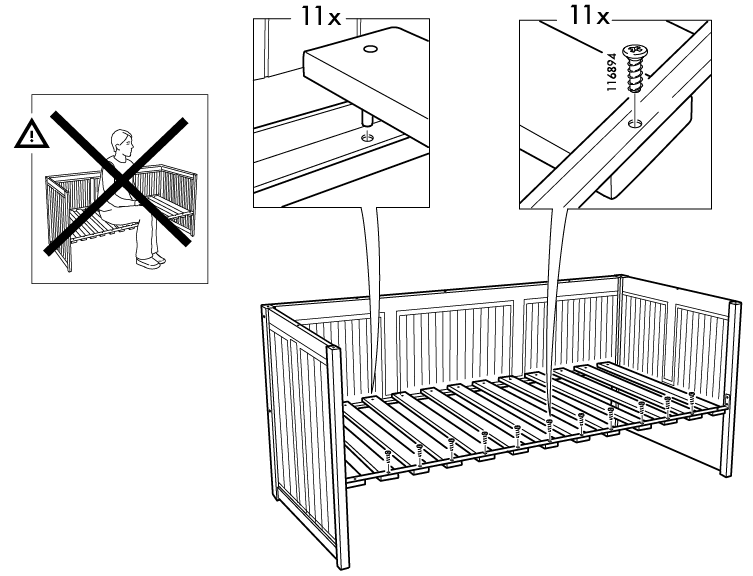 11x

11x

116894