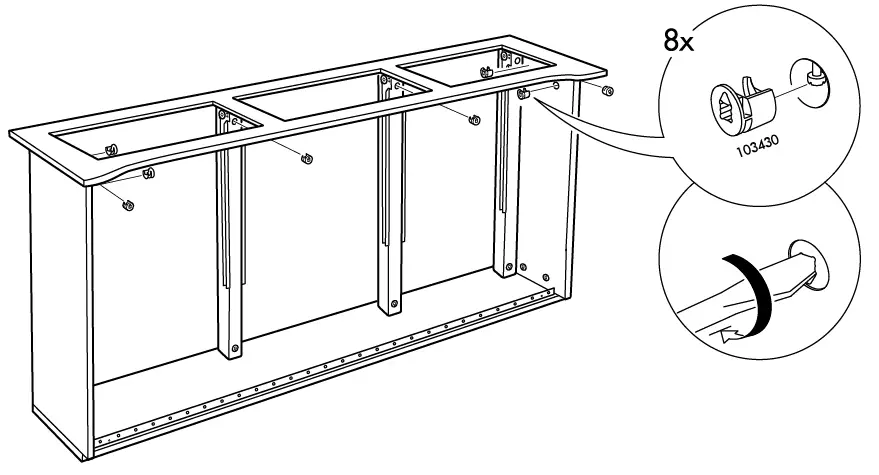 8x

103430