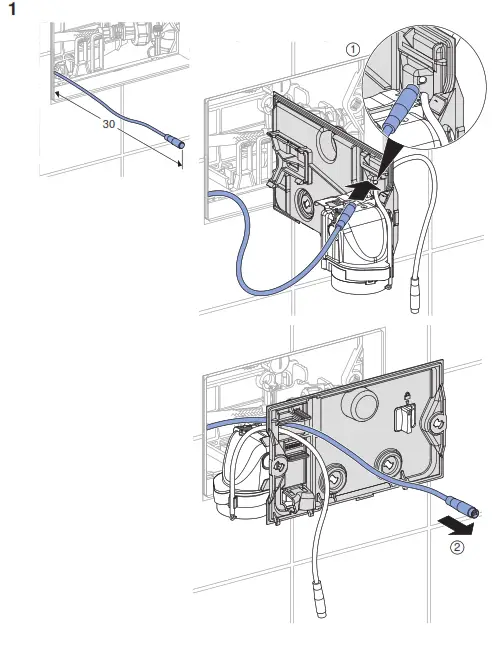 1

30

①

②