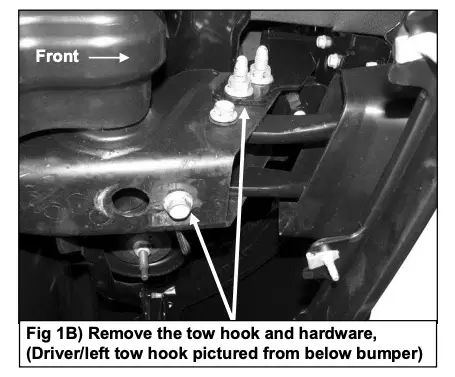 Front

Fig 1B) Remove the tow hook and hardware, (Driver/left tow hook pictured from below bumper)