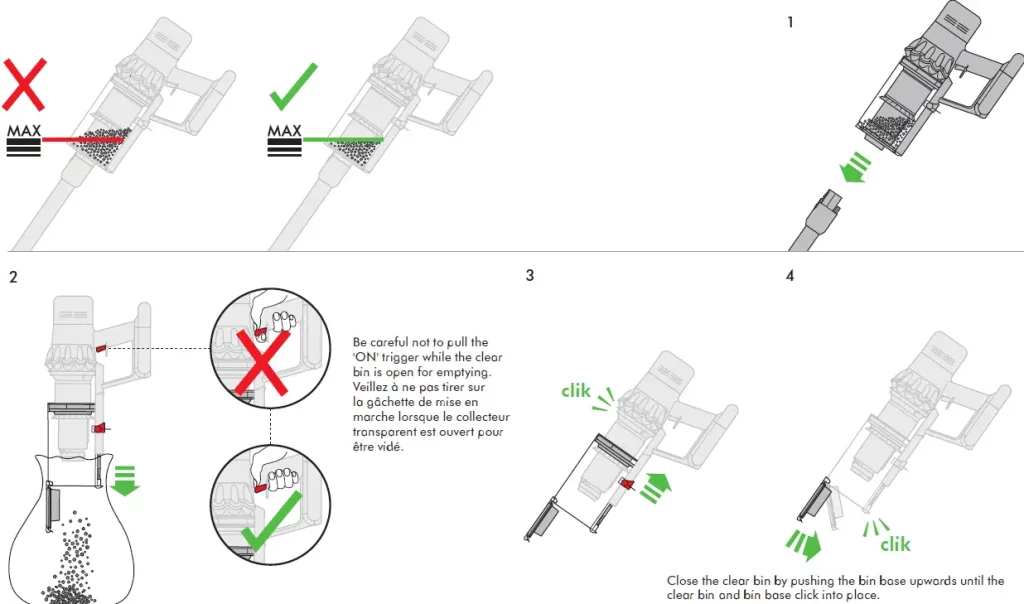 MAX

MAX

1

2

Be careful not to pull the 'ON' trigger while the clear bin is open for emptying.
Veillez à ne pas tirer sur la gâchette de mise en marche lorsque le collecteur transparent est ouvert pour être vidé.

3

clik

4

clik

Close the clear bin by pushing the bin base upwards until the clear bin and bin base click into place.