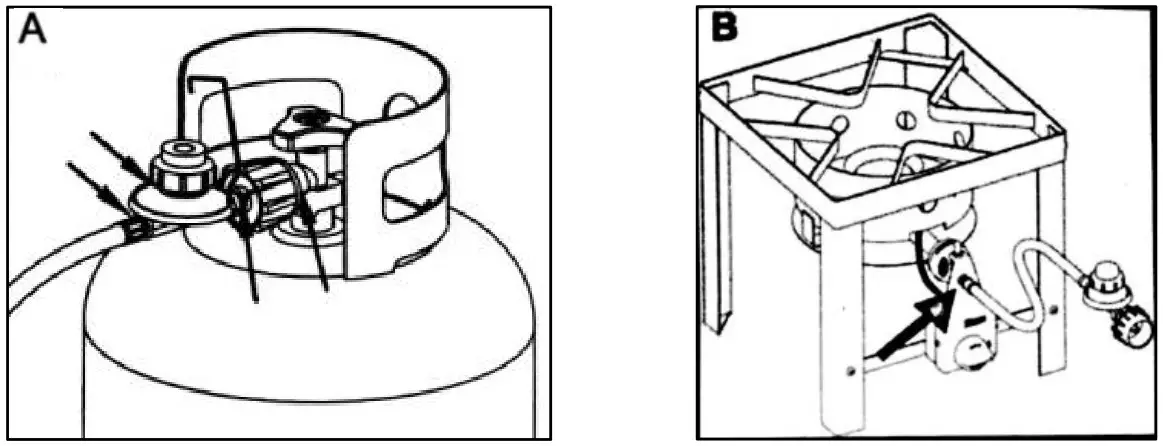 A

B