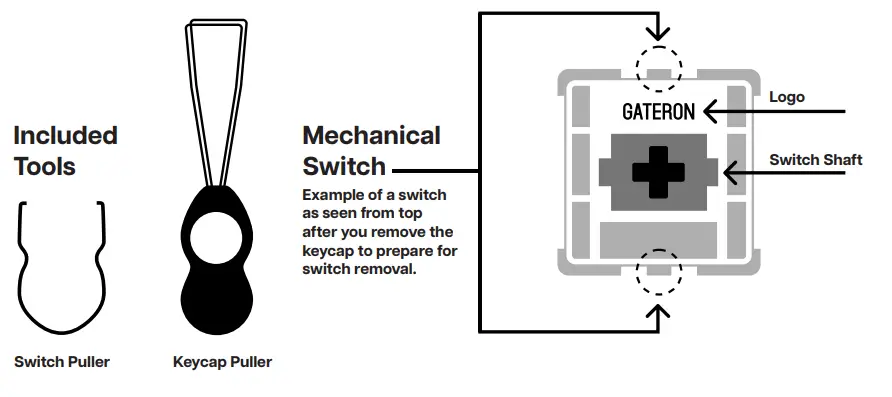 Included Tools

Switch Puller

Keycap Puller

Mechanical Switch

Example of a switch as seen from top after you remove the keycap to prepare for switch removal.

GATERON

Logo

Switch Shaft