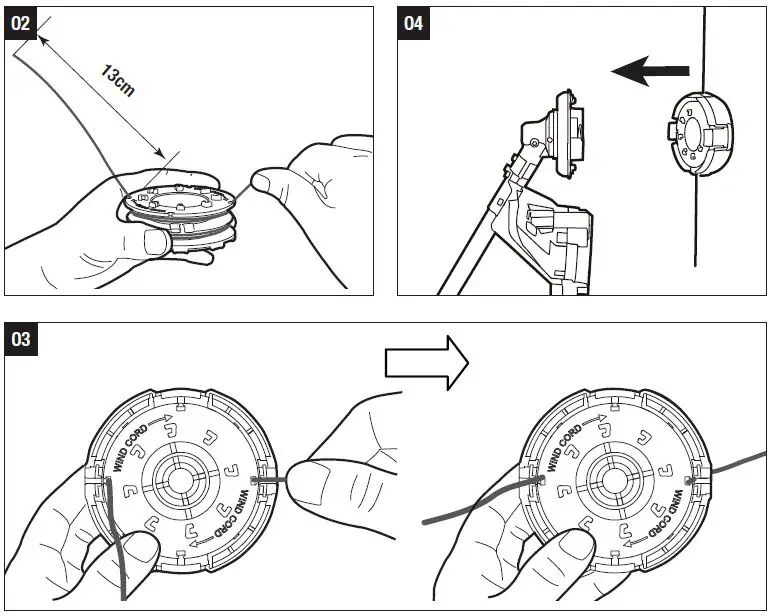 02

13cm

04

03

WIND CORD

WIND CORD

WIND CORD

WIND CORD