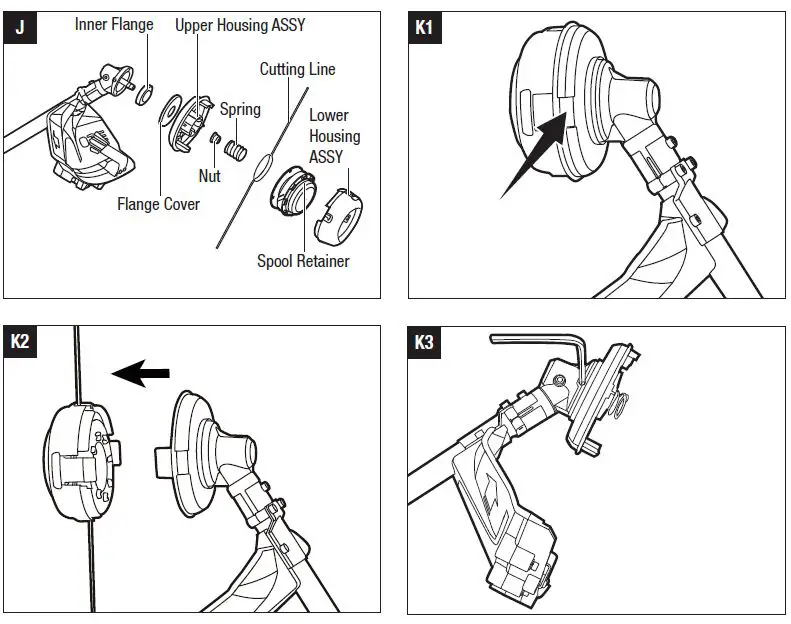 J

Inner Flange

Upper Housing ASSY

Cutting Line

Spring

Lower Housing ASSY

Nut

Flange Cover

Spool Retainer

K1

K2

K3