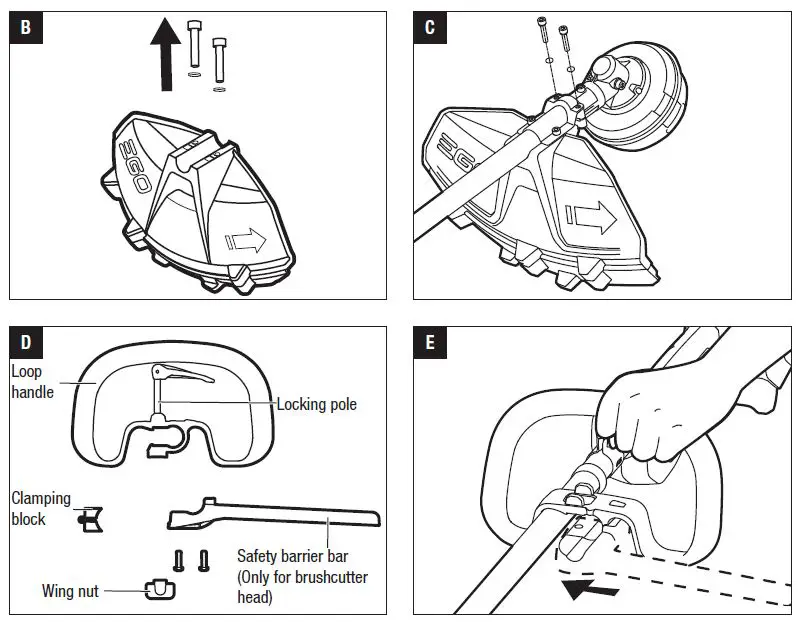 B

EGO

C

EGO

D

Loop handle

Locking pole

Clamping block

Safety barrier bar (Only for brushcutter head)

Wing nut

E