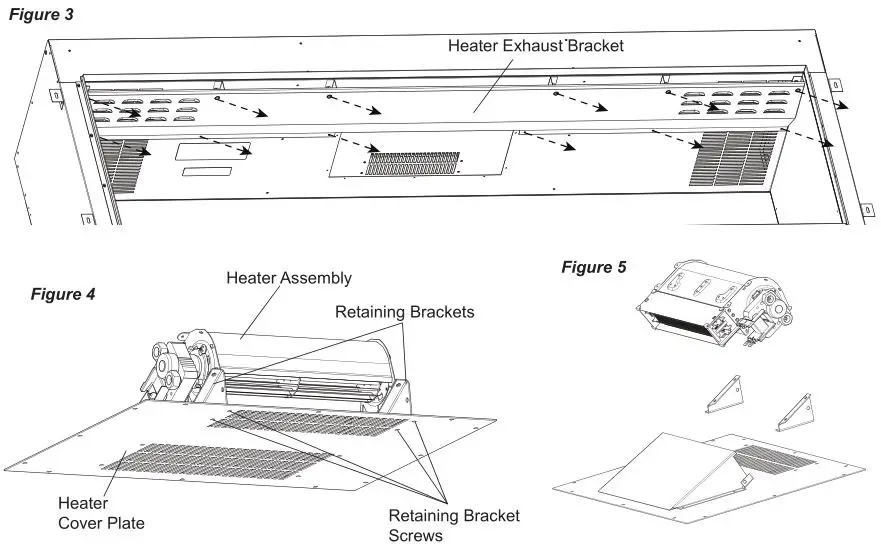 Figure 3

Heater Exhaust Bracket

Figure 4

Heater Assembly

Retaining Brackets

Heater Cover Plate

Retaining Bracket Screws

Figure 5