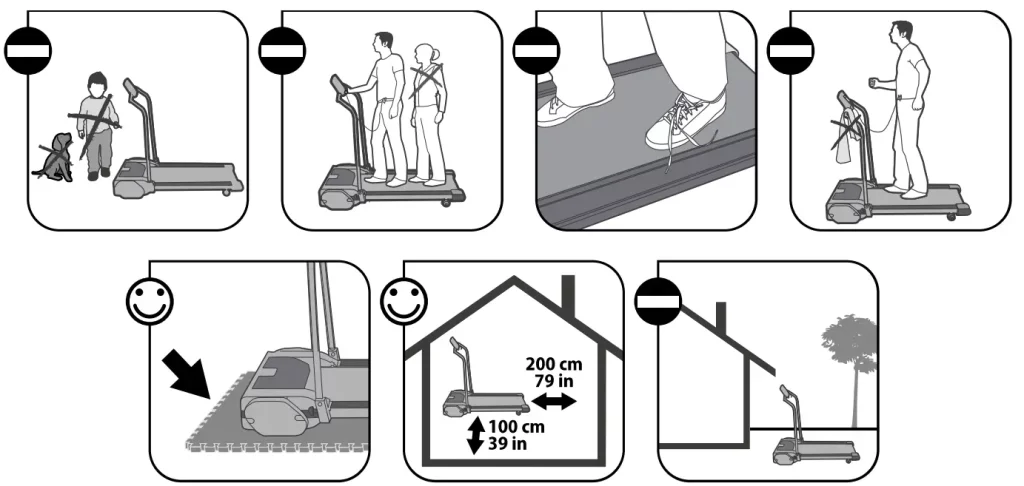 200 cm
79 in

100 cm
39 in