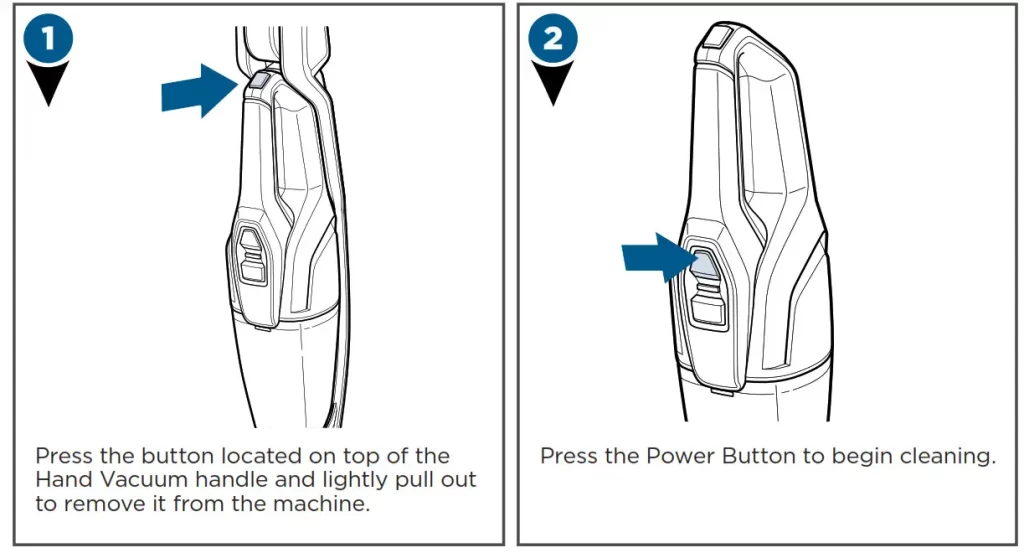 1

Press the button located on top of the Hand Vacuum handle and lightly pull out to remove it from the machine.

2

Press the Power Button to begin cleaning.