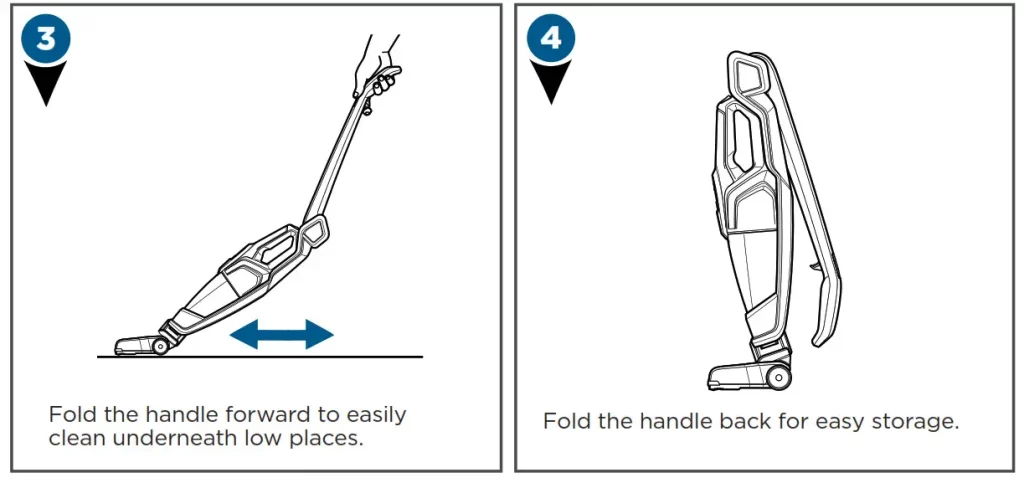 3

Fold the handle forward to easily clean underneath low places.

4

Fold the handle back for easy storage.