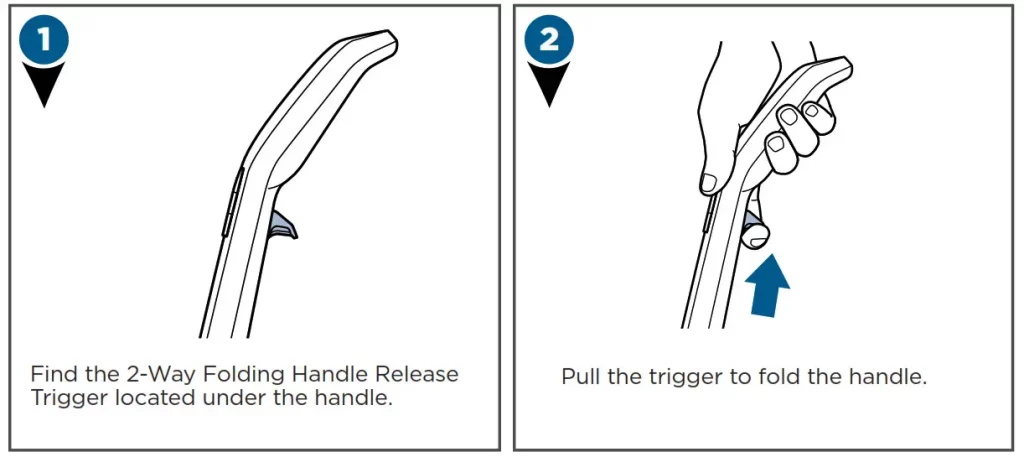 1

Find the 2-Way Folding Handle Release Trigger located under the handle.

2

Pull the trigger to fold the handle.