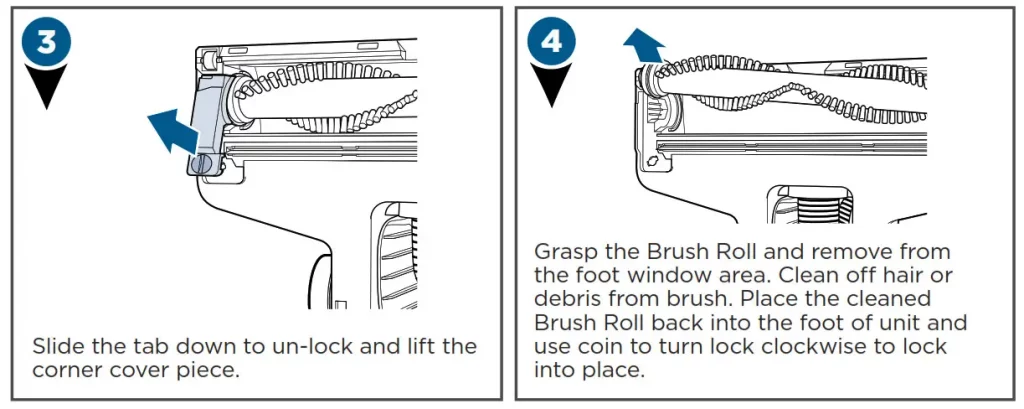 3

Slide the tab down to un-lock and lift the corner cover piece.

4

Grasp the Brush Roll and remove from the foot window area. Clean off hair or debris from brush. Place the cleaned Brush Roll back into the foot of unit and use coin to turn lock clockwise to lock into place.