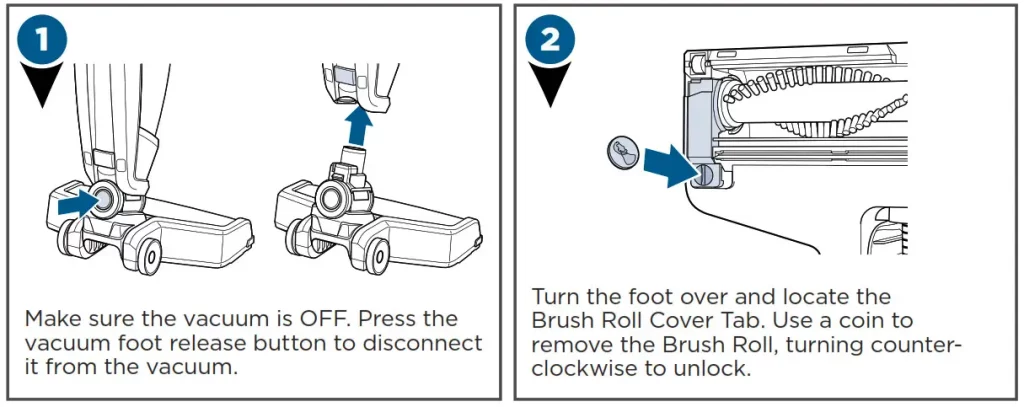 1

Make sure the vacuum is OFF. Press the vacuum foot release button to disconnect it from the vacuum.

2

Turn the foot over and locate the Brush Roll Cover Tab. Use a coin to remove the Brush Roll, turning counter-clockwise to unlock.