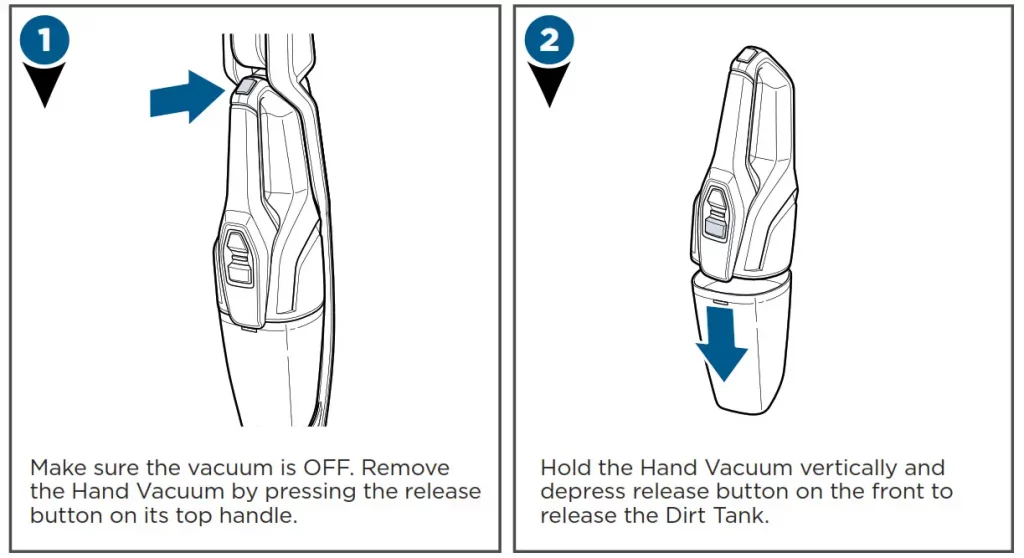 1

Make sure the vacuum is OFF. Remove the Hand Vacuum by pressing the release button on its top handle.

2

Hold the Hand Vacuum vertically and depress release button on the front to release the Dirt Tank.