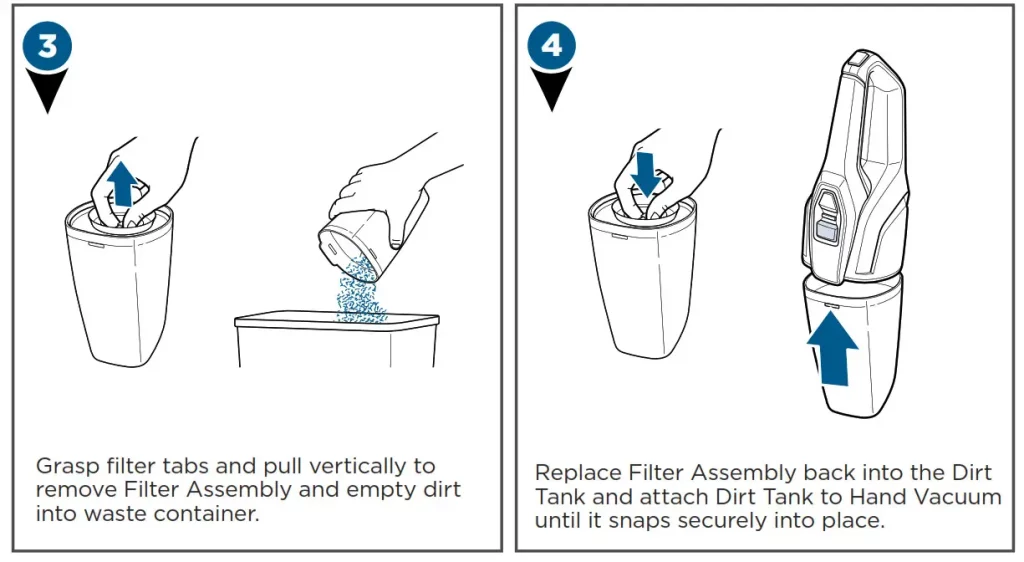 3

Grasp filter tabs and pull vertically to remove Filter Assembly and empty dirt into waste container.

4

Replace Filter Assembly back into the Dirt Tank and attach Dirt Tank to Hand Vacuum until it snaps securely into place.