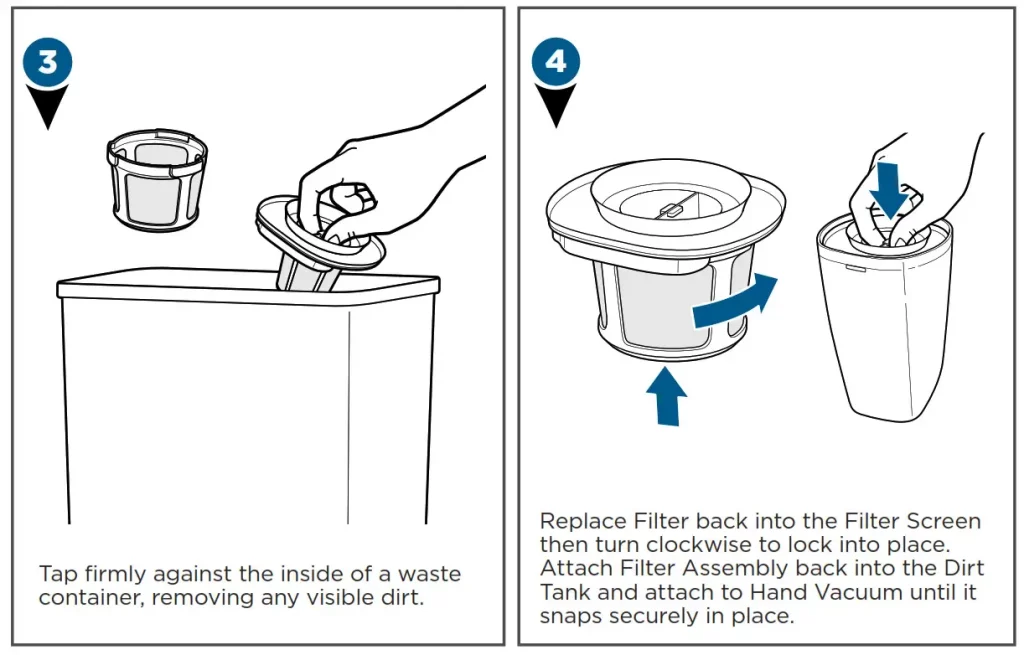 3

Tap firmly against the inside of a waste container, removing any visible dirt.

4

Replace Filter back into the Filter Screen then turn clockwise to lock into place. Attach Filter Assembly back into the Dirt Tank and attach to Hand Vacuum until it snaps securely in place.