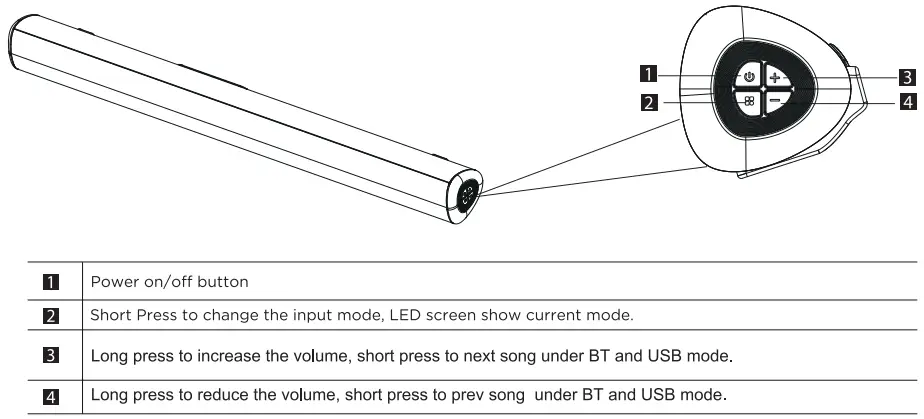 1
2
3
4

| | |
|---|---|
| 1 | Power on/off button |
| 2 | Short Press to change the input mode, LED screen show current mode. |
| 3 | Long press to increase the volume, short press to next song under BT and USB mode. |
| 4 | Long press to reduce the volume, short press to prev song under BT and USB mode. |