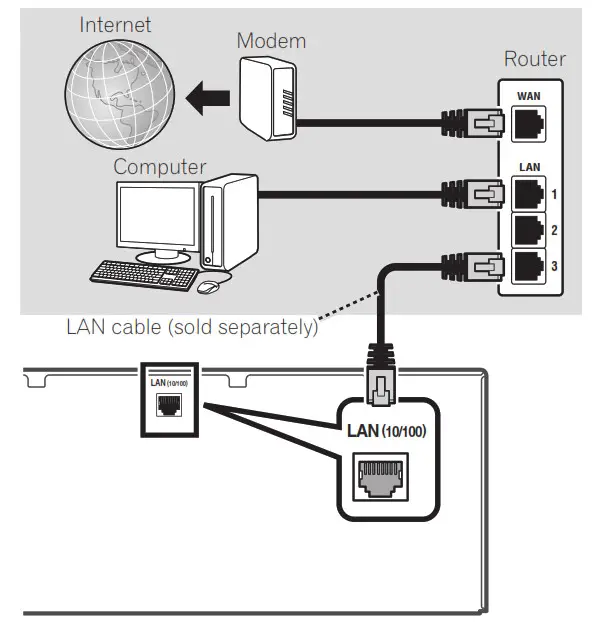 Internet

Modem

Router

WAN

Computer

LAN

1

2

3

LAN cable (sold separately)

LAN (10/100)

LAN (10/100)