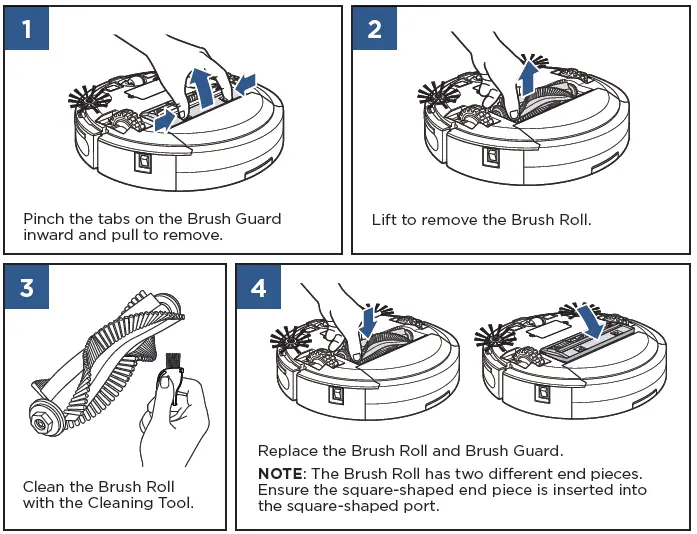 1

Pinch the tabs on the Brush Guard inward and pull to remove.

2

Lift to remove the Brush Roll.

3

Clean the Brush Roll with the Cleaning Tool.

4

Replace the Brush Roll and Brush Guard.

NOTE: The Brush Roll has two different end pieces. Ensure the square-shaped end piece is inserted into the square-shaped port.