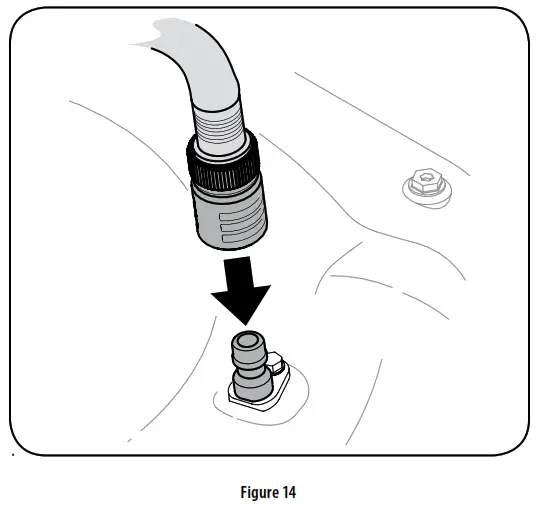 Figure 14