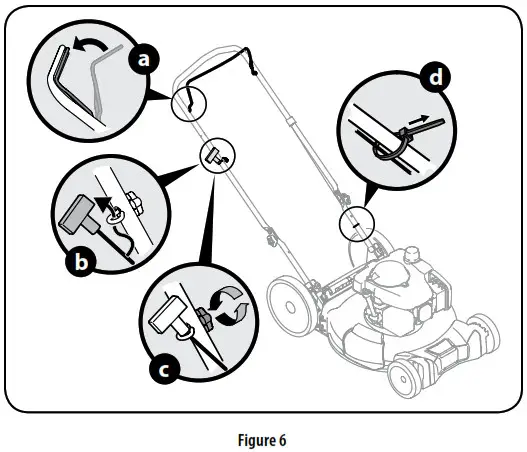 a
d
b
c
Figure 6