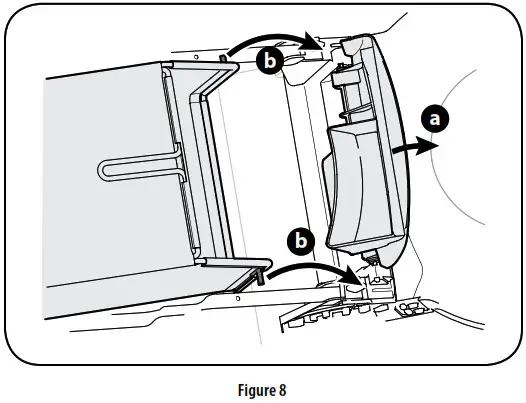 b

a

b

Figure 8