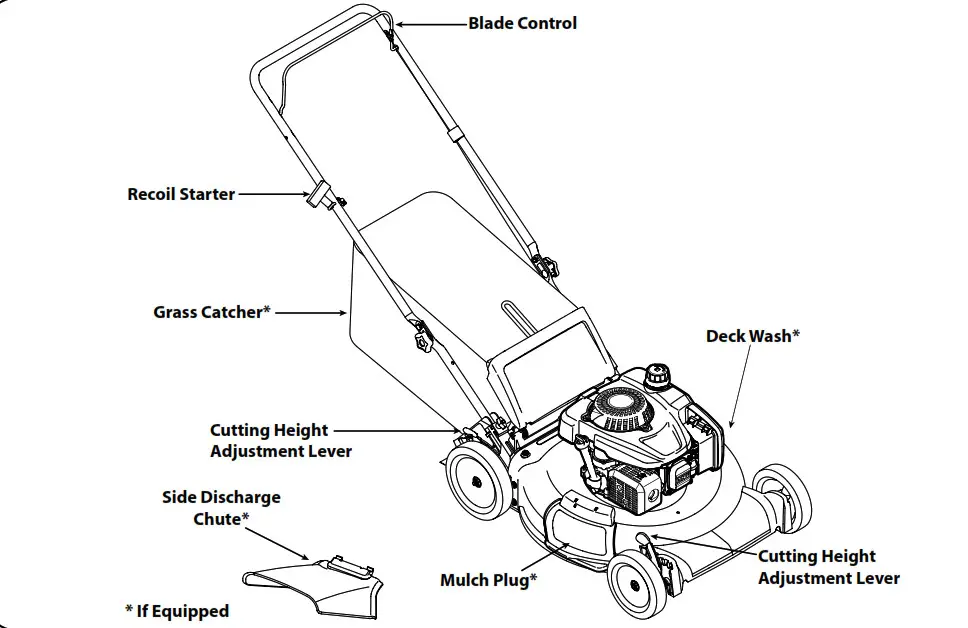 Blade Control

Recoil Starter

Grass Catcher*

Deck Wash*

Cutting Height Adjustment Lever

Side Discharge Chute*

Mulch Plug*

Cutting Height Adjustment Lever

* If Equipped