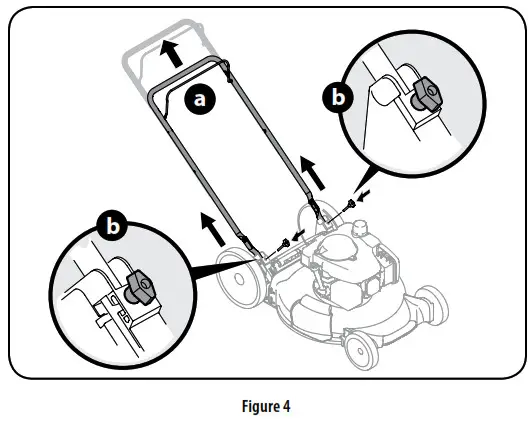 a

b

b

Figure 4