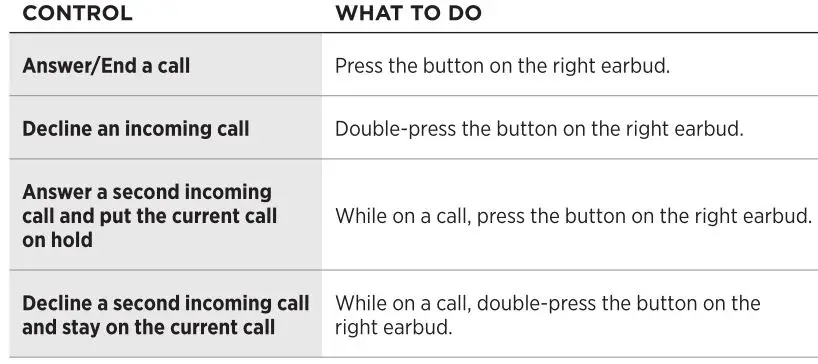 | CONTROL | WHAT TO DO |
|---|---|
| Answer/End a call | Press the button on the right earbud. |
| Decline an incoming call | Double-press the button on the right earbud. |
| Answer a second incoming call and put the current call on hold | While on a call, press the button on the right earbud. |
| Decline a second incoming call and stay on the current call | While on a call, double-press the button on the right earbud. |