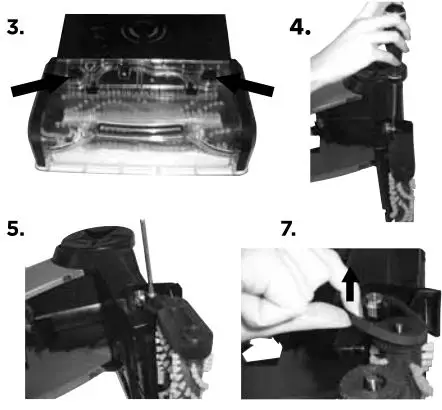 3.

4.

5.

7.