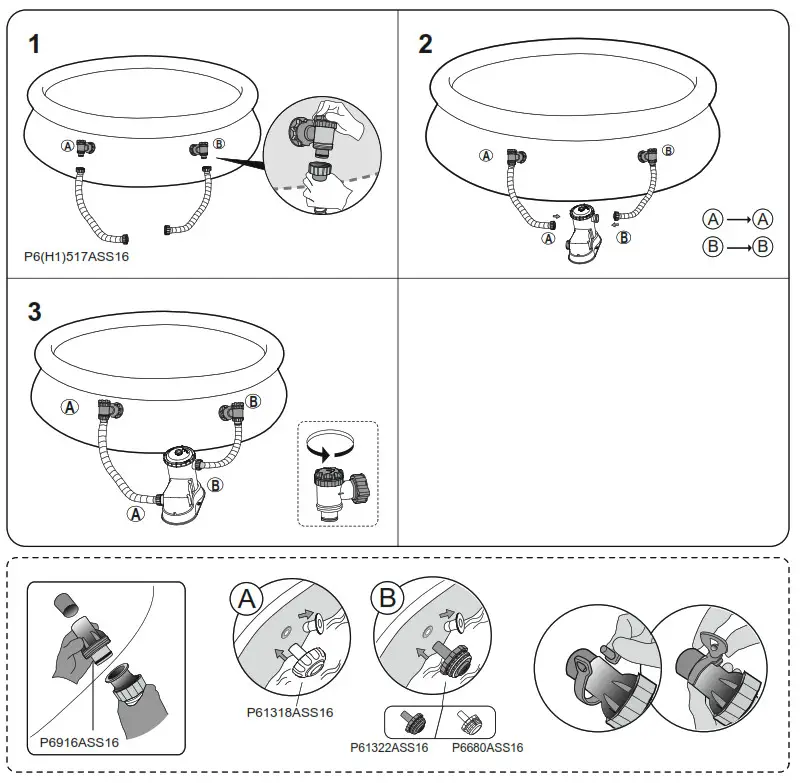 1

A B

P6(H1)517ASS16

2

A B

A B

A → A

B → B

3

A B

B

A

P6916ASS16

A

P61318ASS16

B

P61322ASS16 P6680ASS16