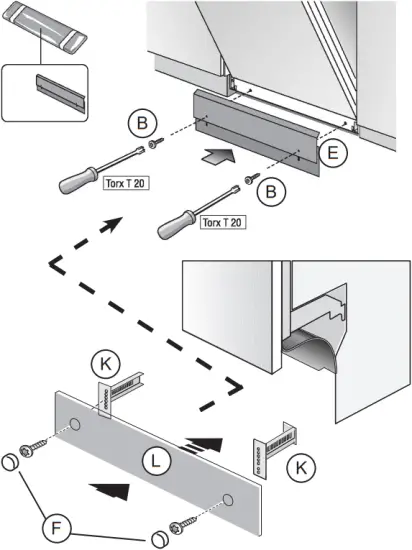 B

E

Torx T 20

B

Torx T 20

K

L

K

F