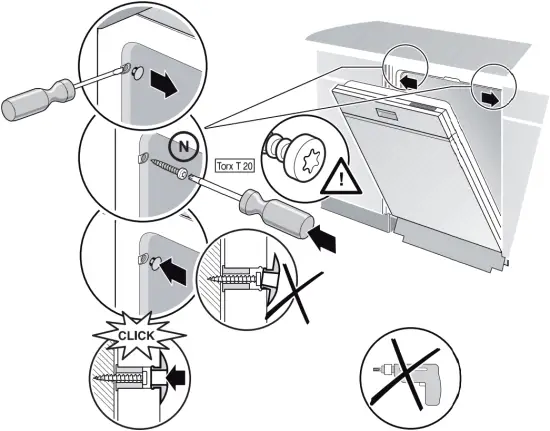 N

Torx T 20

CLICK