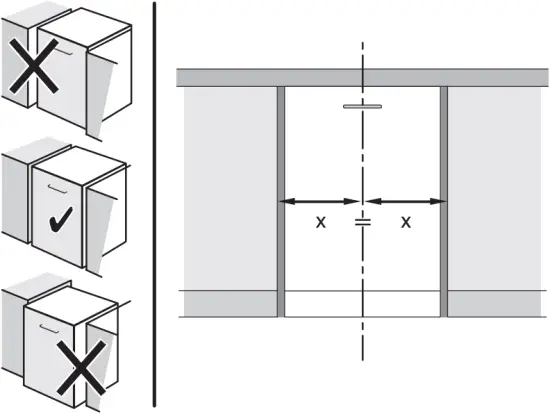 x = x