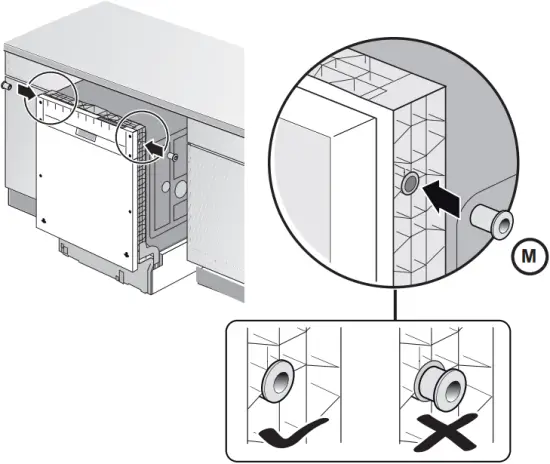 M