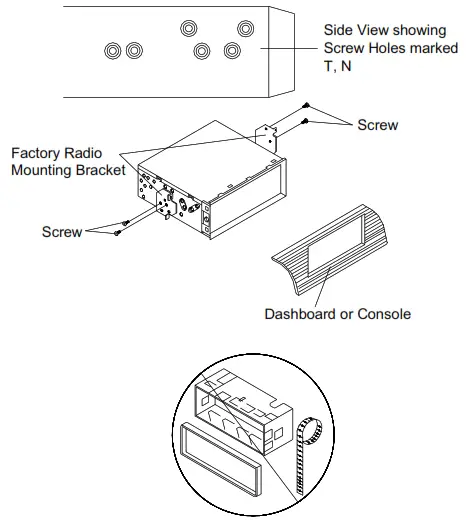 Side View showing Screw Holes marked T, N

Screw

Factory Radio Mounting Bracket

Screw

Dashboard or Console