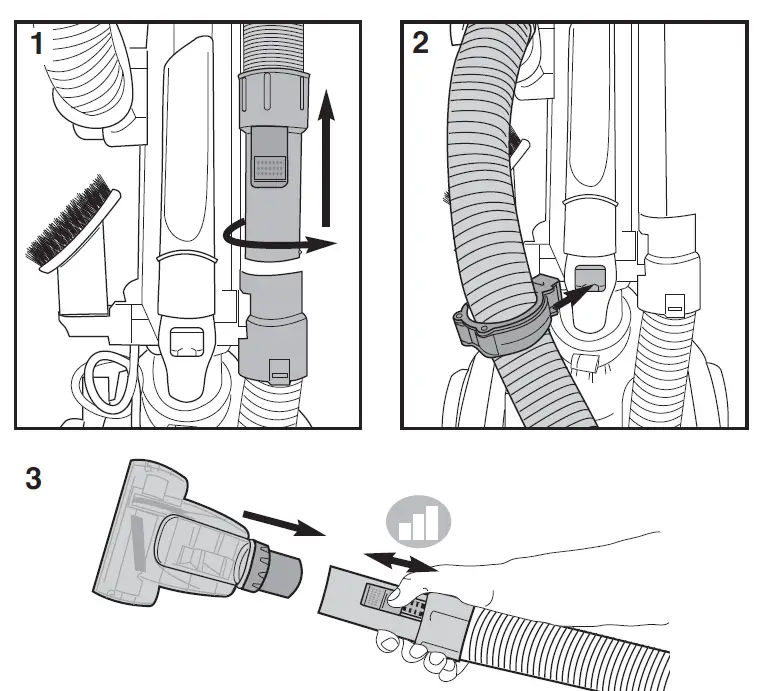 1

2

3