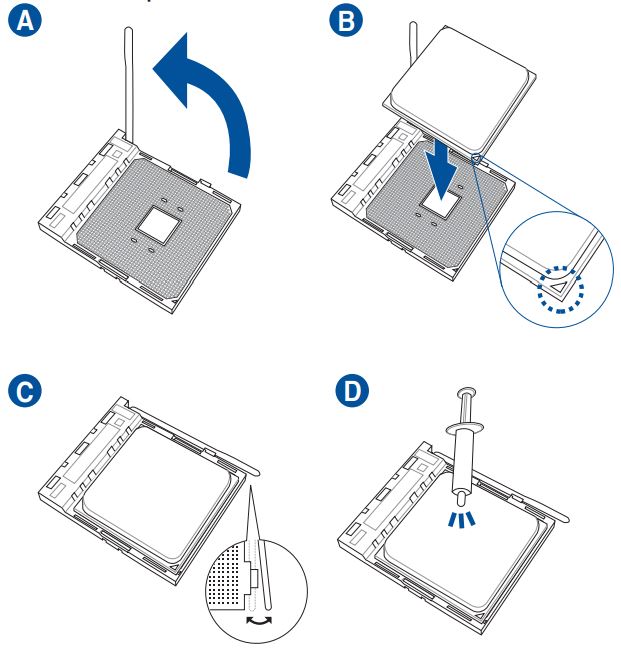 A

B

C

D