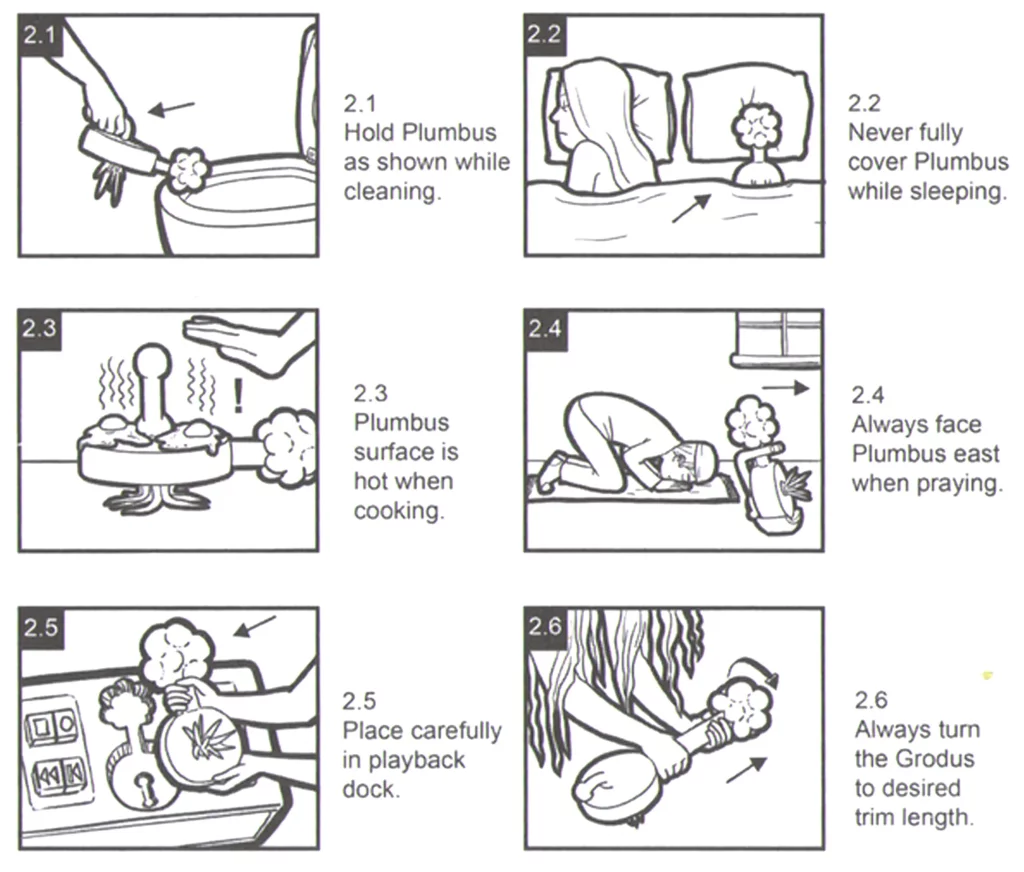 2.1

2.1
Hold Plumbus as shown while cleaning.

2.2

2.2
Never fully cover Plumbus while sleeping.

2.3

!

2.3
Plumbus surface is hot when cooking.

2.4

2.4
Always face Plumbus east when praying.

2.5

2.5
Place carefully in playback dock.

2.6

2.6
Always turn the Grodus to desired trim length.