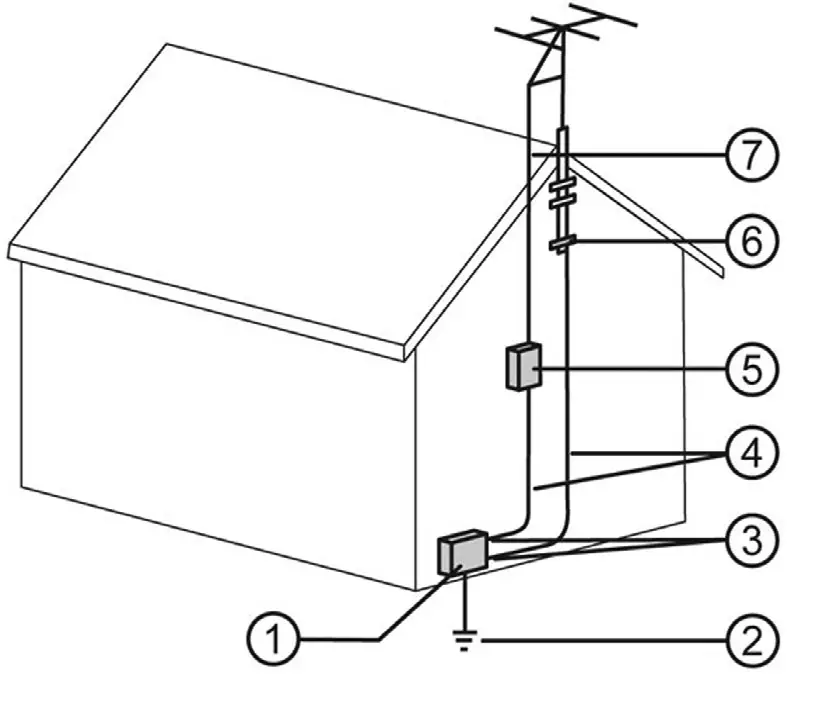 7
6
5
4
3
1
2