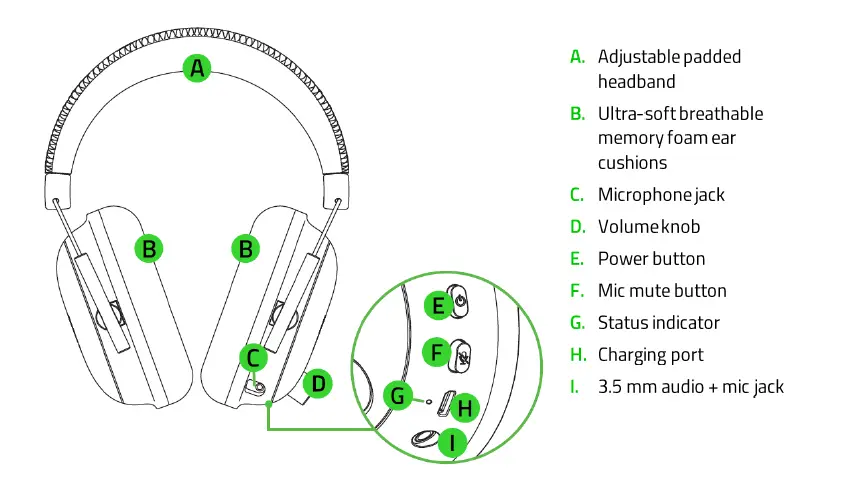 A
B
B
C
D
E
F
G
H
I

A. Adjustable padded headband
B. Ultra-soft breathable memory foam ear cushions
C. Microphone jack
D. Volume knob
E. Power button
F. Mic mute button
G. Status indicator
H. Charging port
I. 3.5 mm audio + mic jack