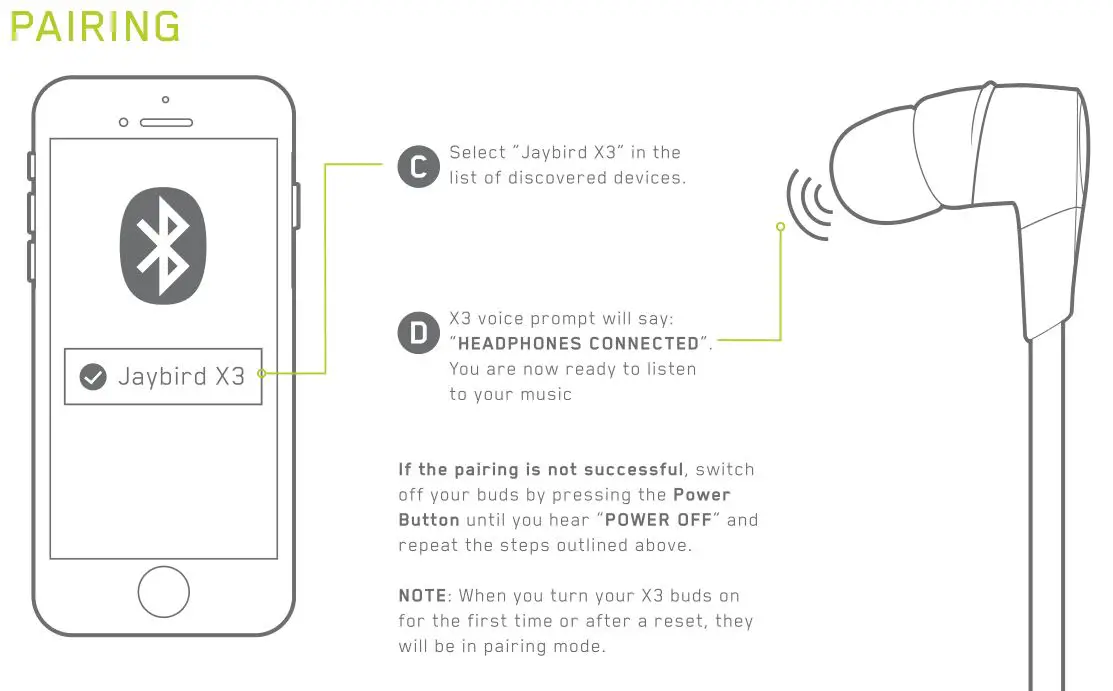 PAIRING

Jaybird X3

C Select "Jaybird X3" in the list of discovered devices.

D X3 voice prompt will say: "HEADPHONES CONNECTED". You are now ready to listen to your music

If the pairing is not successful, switch off your buds by pressing the Power Button until you hear "POWER OFF" and repeat the steps outlined above.

NOTE: When you turn your X3 buds on for the first time or after a reset, they will be in pairing mode.