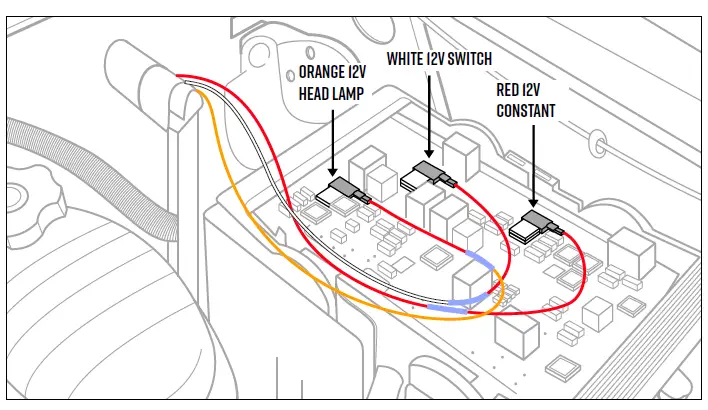 ORANGE 12V HEAD LAMP

WHITE 12V SWITCH

RED 12V CONSTANT