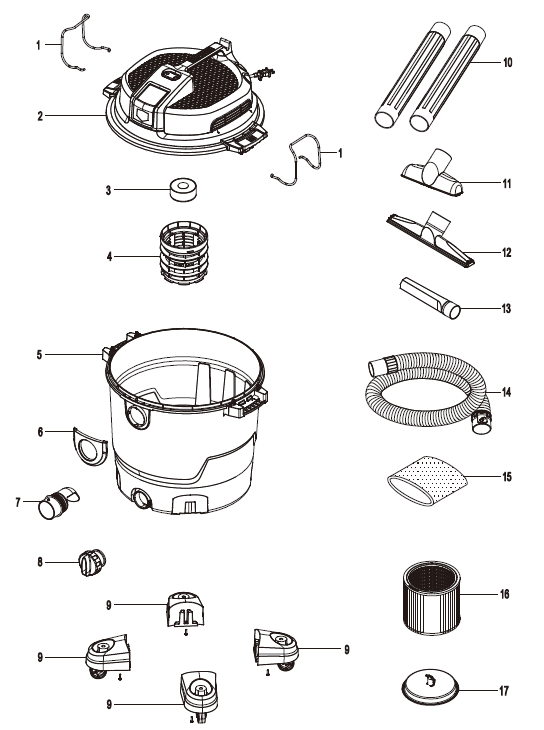 1
2
1
3
4
5
6
7
8
9
9
9
9
10
11
12
13
14
15
16
17